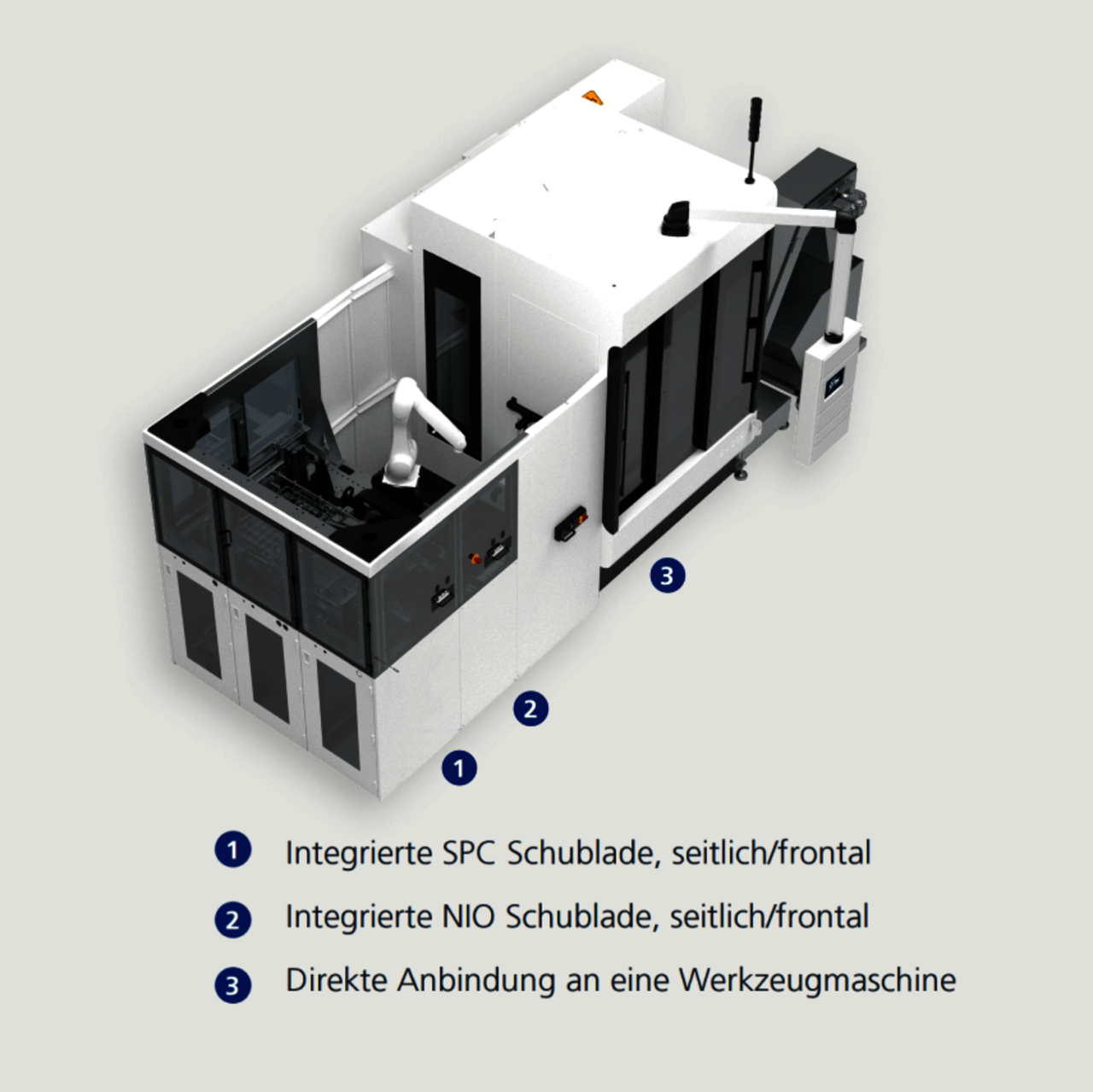 3

2

1

1 Integrierte SPC Schublade, seitlich/frontal

2 Integrierte NIO Schublade, seitlich/frontal

3 Direkte Anbindung an eine Werkzeugmaschine